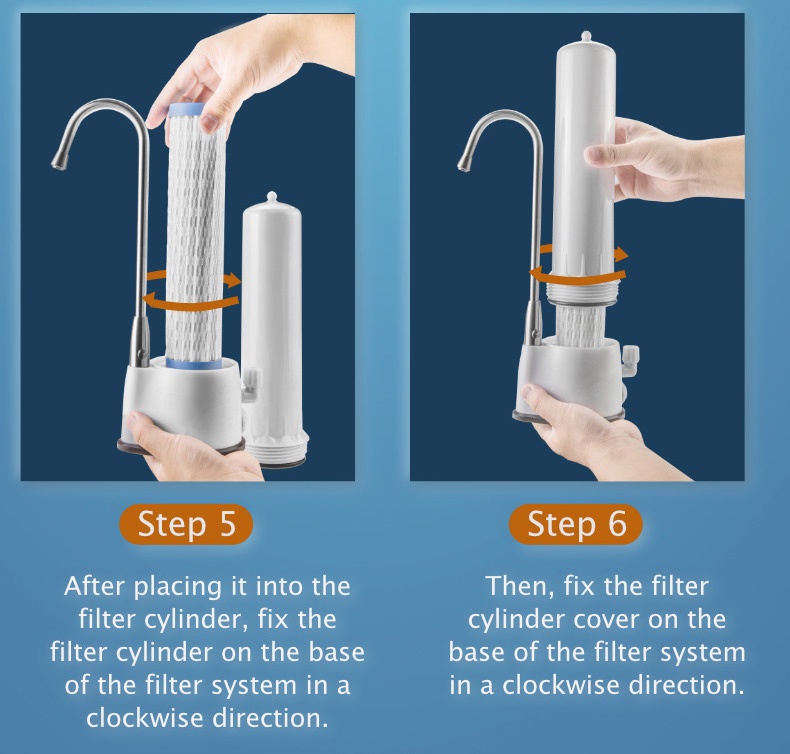 Step 5

After placing it into the filter cylinder, fix the filter cylinder on the base of the filter system in a clockwise direction.

Step 6

Then, fix the filter cylinder cover on the base of the filter system in a clockwise direction.